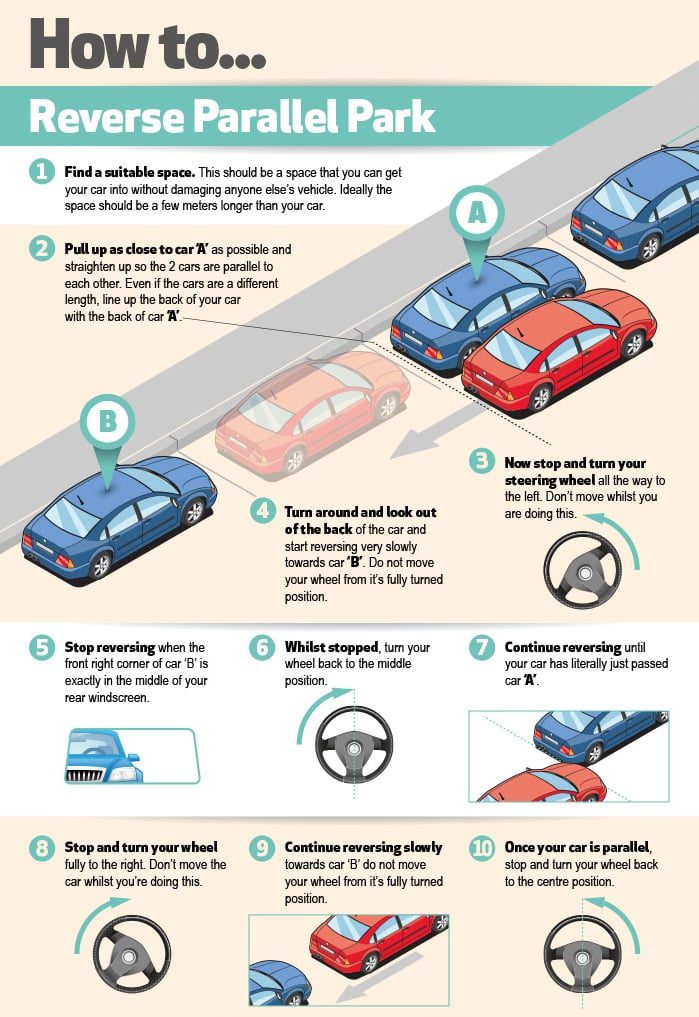 How to...

Reverse Parallel Park

1 Find a suitable space. This should be a space that you can get your car into without damaging anyone else's vehicle. Ideally the space should be a few meters longer than your car.

2 Pull up as close to car 'A' as possible and straighten up so the 2 cars are parallel to each other. Even if the cars are a different length, line up the back of your car with the back of car 'A'.

A

B

3 Now stop and turn your steering wheel all the way to the left. Don't move whilst you are doing this.

4 Turn around and look out of the back of the car and start reversing very slowly towards car 'B'. Do not move your wheel from it's fully turned position.

5 Stop reversing when the front right corner of car 'B' is exactly in the middle of your rear windscreen.

6 Whilst stopped, turn your wheel back to the middle position.

7 Continue reversing until your car has literally just passed car 'A'.

8 Stop and turn your wheel fully to the right. Don't move the car whilst you're doing this.

9 Continue reversing slowly towards car 'B' do not move your wheel from it's fully turned position.

10 Once your car is parallel, stop and turn your wheel back to the centre position.